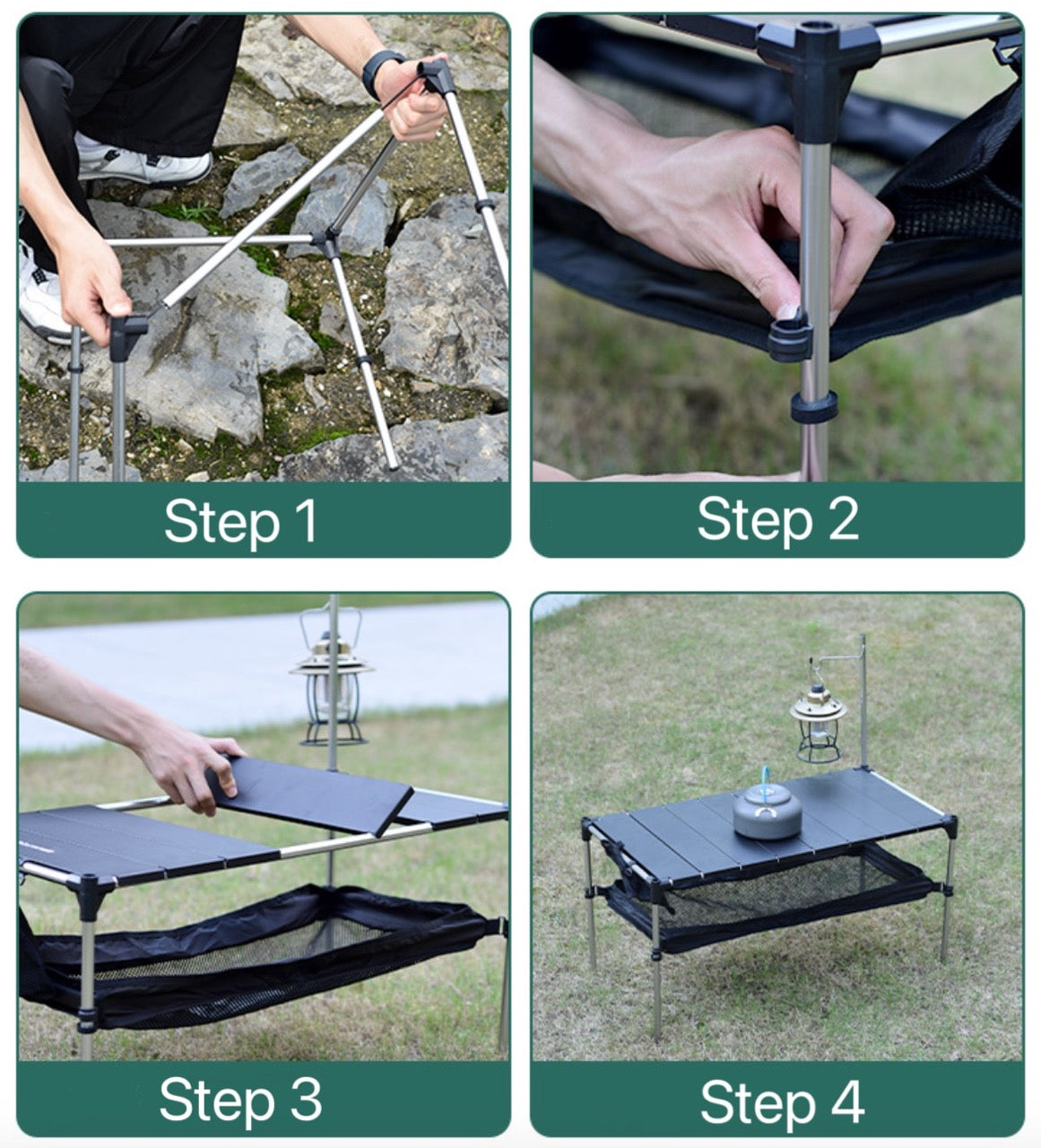 Step 1

Step 2

Step 3

Step 4